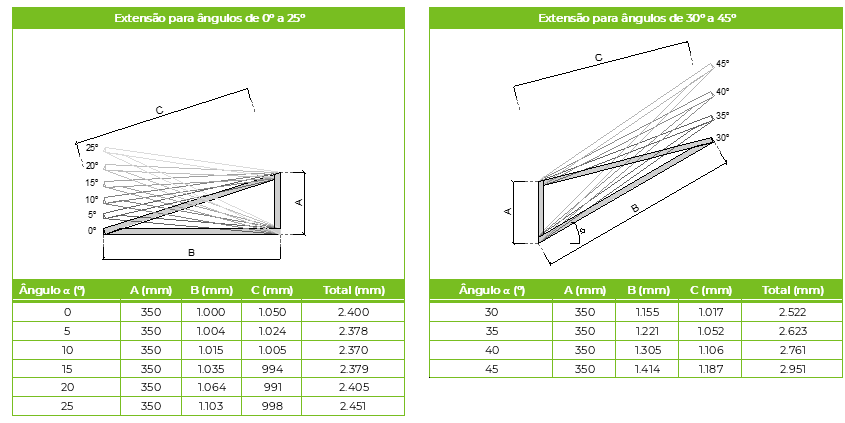 Extensão para ângulos de 0° a 25°

C

25°
20°
15°
10°
5°
0°

A

B

| Ângulo α (°) | A (mm) | B (mm) | C (mm) | Total (mm) |
|---|---|---|---|---|
| 0 | 350 | 1.000 | 1.050 | 2.400 |
| 5 | 350 | 1.004 | 1.024 | 2.378 |
| 10 | 350 | 1.015 | 1.005 | 2.370 |
| 15 | 350 | 1.035 | 994 | 2.379 |
| 20 | 350 | 1.064 | 991 | 2.405 |
| 25 | 350 | 1.103 | 998 | 2.451 |

Extensão para ângulos de 30° a 45°

C

45°
40°
35°
30°

A

B

α

| Ângulo α (°) | A (mm) | B (mm) | C (mm) | Total (mm) |
|---|---|---|---|---|
| 30 | 350 | 1.155 | 1.017 | 2.522 |
| 35 | 350 | 1.221 | 1.052 | 2.623 |
| 40 | 350 | 1.305 | 1.106 | 2.761 |
| 45 | 350 | 1.414 | 1.187 | 2.951 |