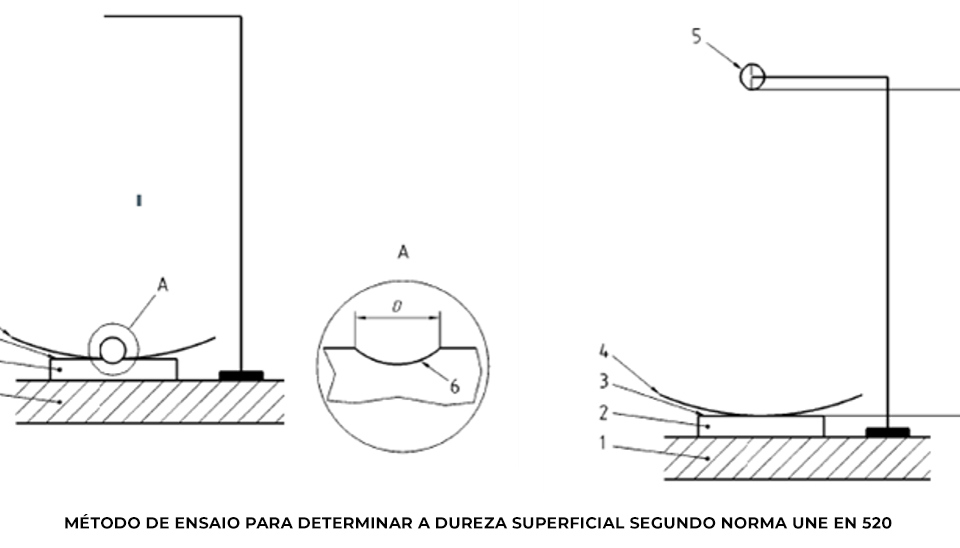 A

A

D

6

5

4

3

2

1

MÉTODO DE ENSAIO PARA DETERMINAR A DUREZA SUPERFICIAL SEGUNDO NORMA UNE EN 520